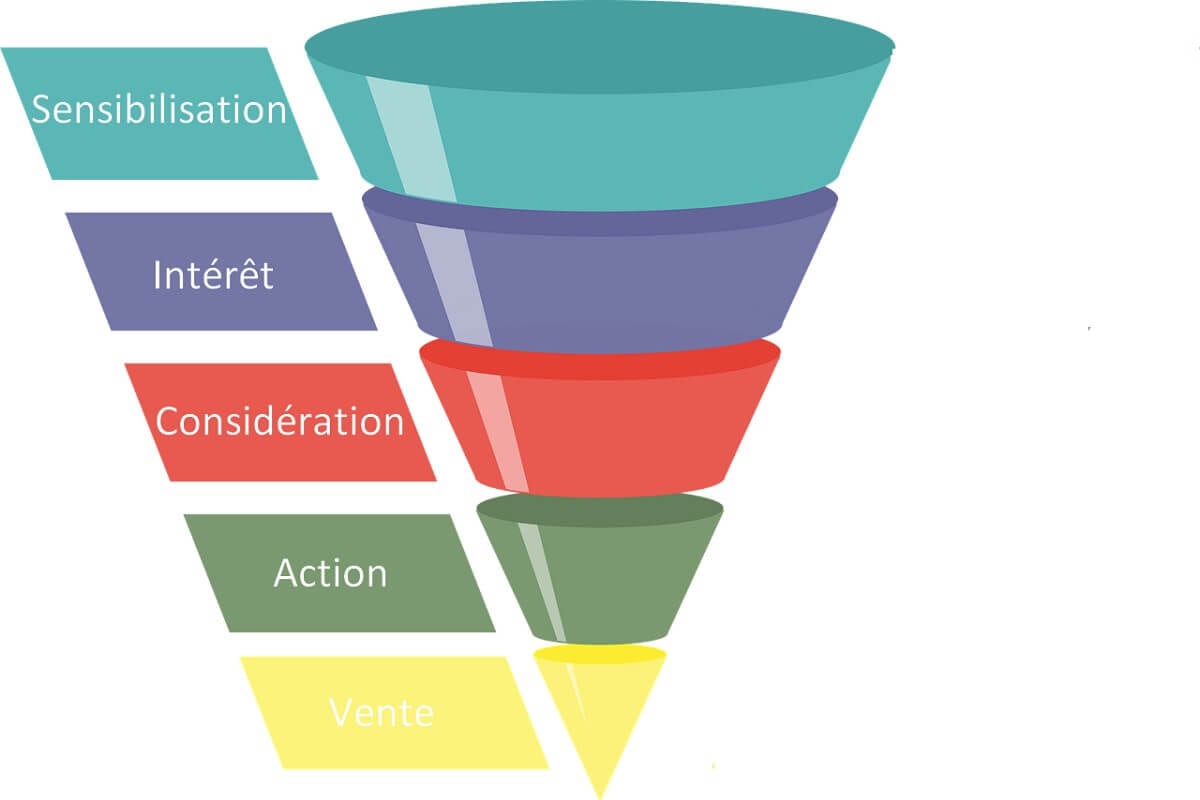 Sensibilisation

Intérêt

Considération

Action

Vente